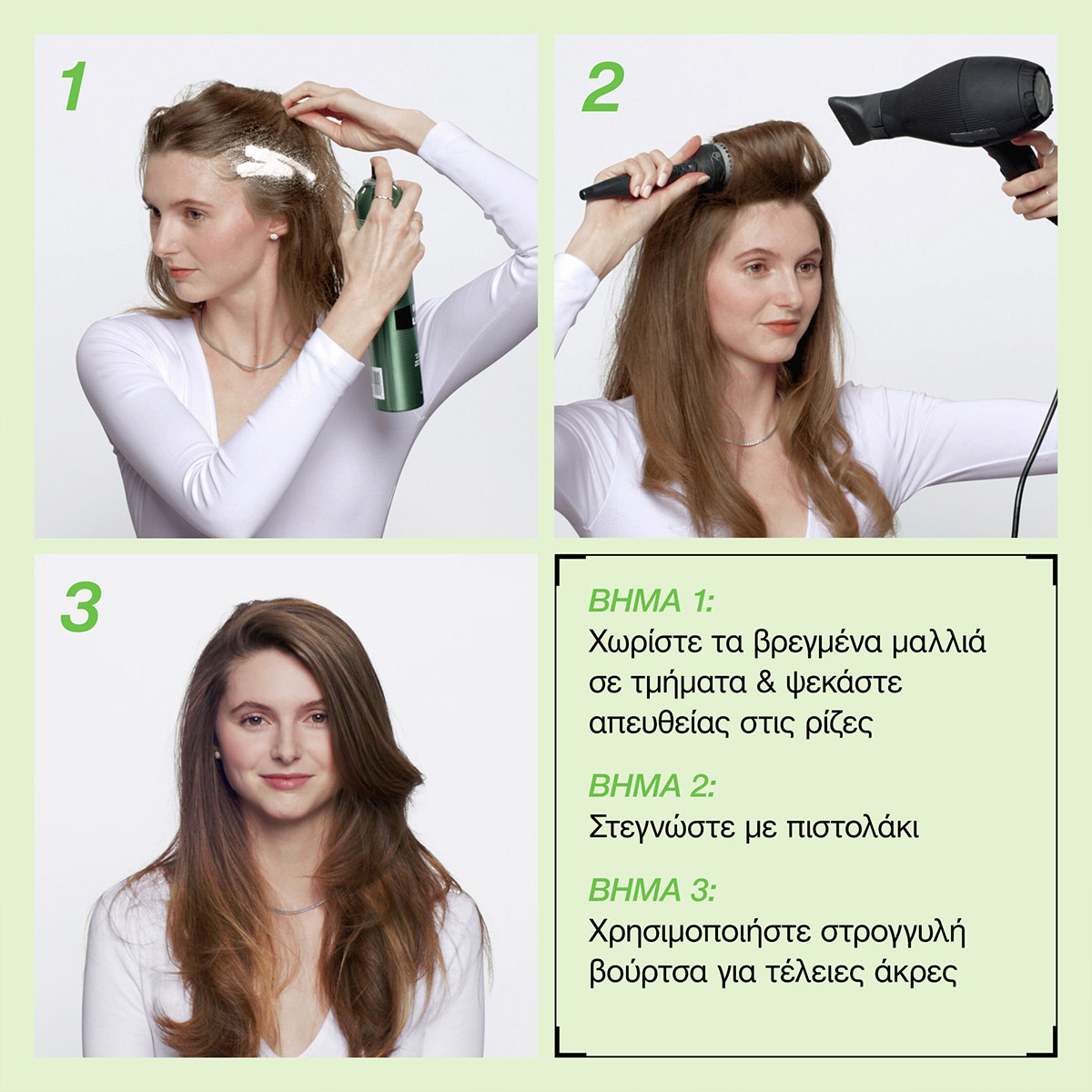 1

2

3

ΒΗΜΑ 1:
Χωρίστε τα βρεγμένα μαλλιά σε τμήματα & ψεκάστε απευθείας στις ρίζες

ΒΗΜΑ 2:
Στεγνώστε με πιστολάκι

ΒΗΜΑ 3:
Χρησιμοποιήστε στρογγυλή βούρτσα για τέλειες άκρες