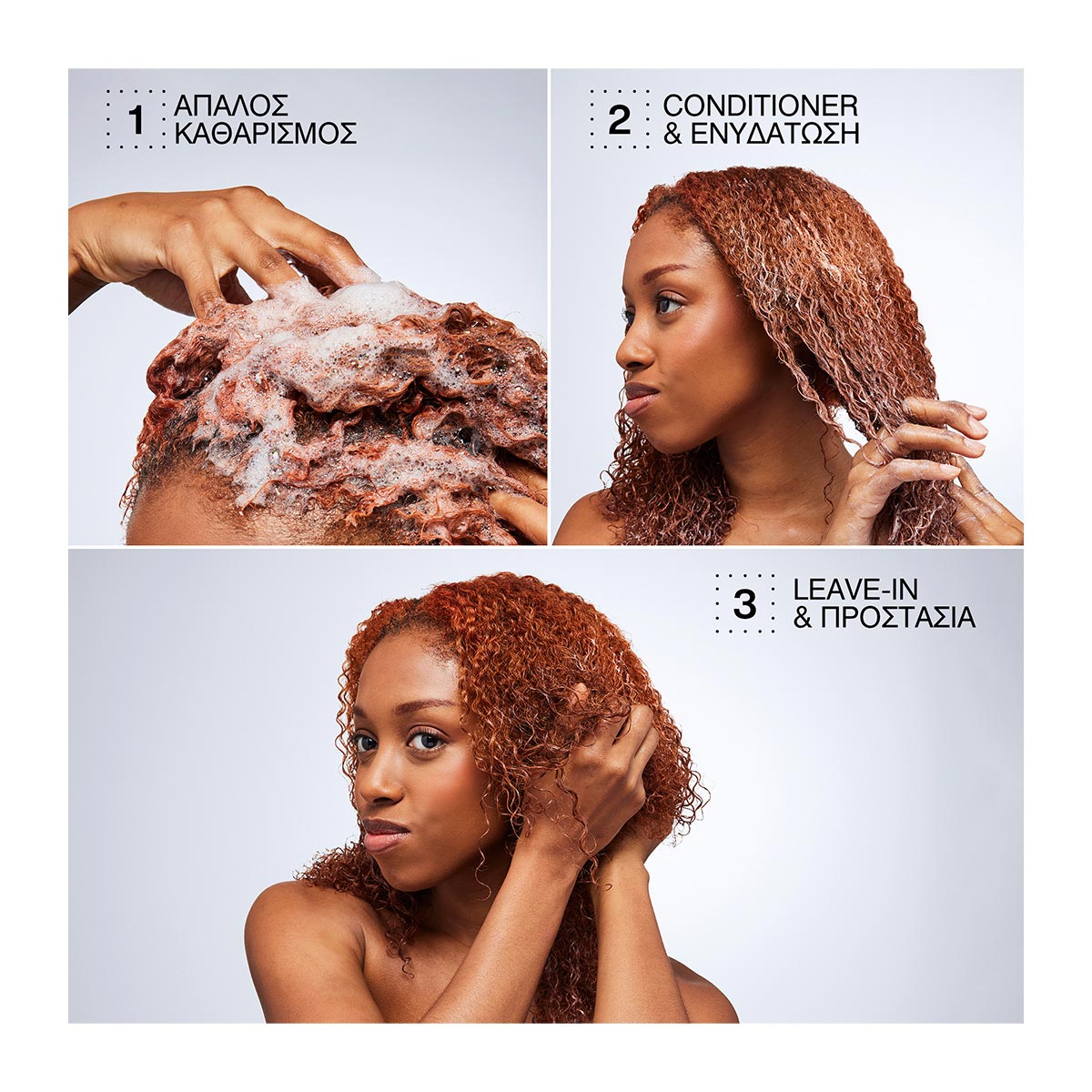 1 ΑΠΑΛΟΣ ΚΑΘΑΡΙΣΜΟΣ

2 CONDITIONER & ΕΝΥΔΑΤΩΣΗ

3 LEAVE-IN & ΠΡΟΣΤΑΣΙΑ