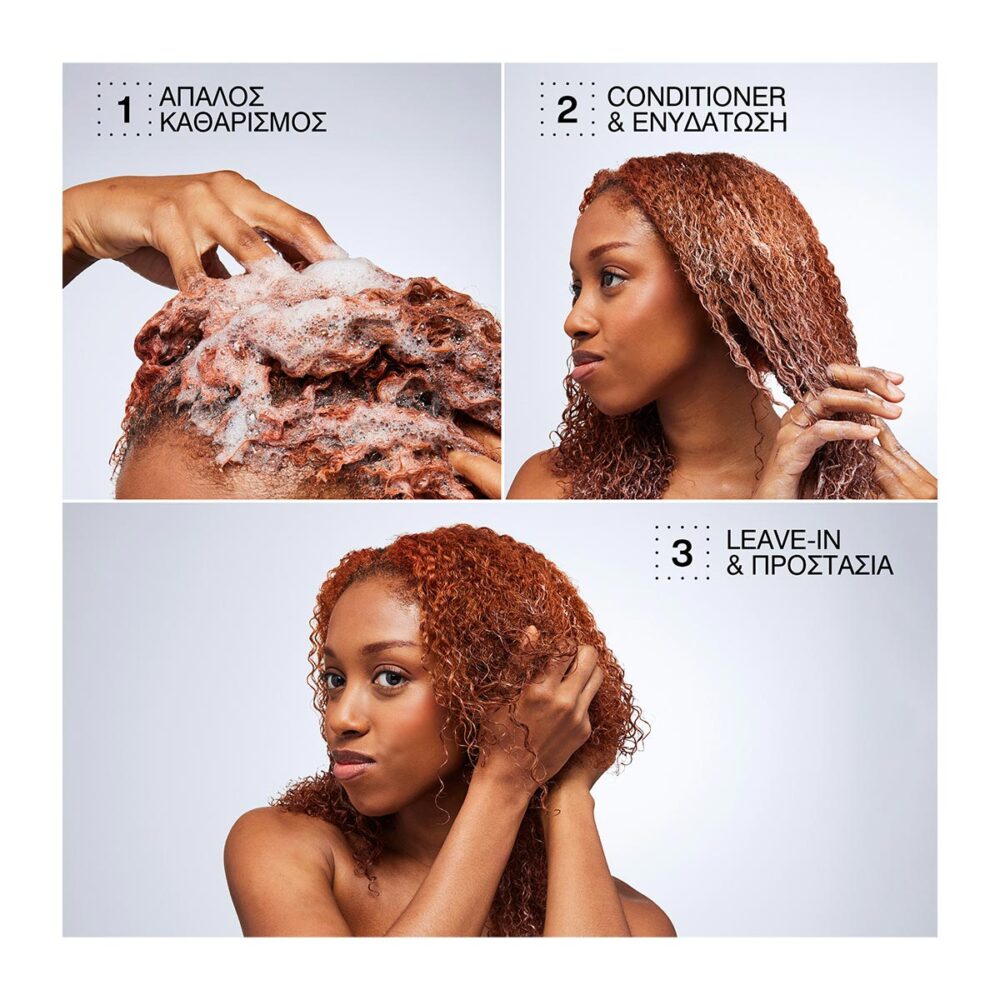 1 ΑΠΑΛΟΣ ΚΑΘΑΡΙΣΜΟΣ

2 CONDITIONER & ΕΝΥΔΑΤΩΣΗ

3 LEAVE-IN & ΠΡΟΣΤΑΣΙΑ